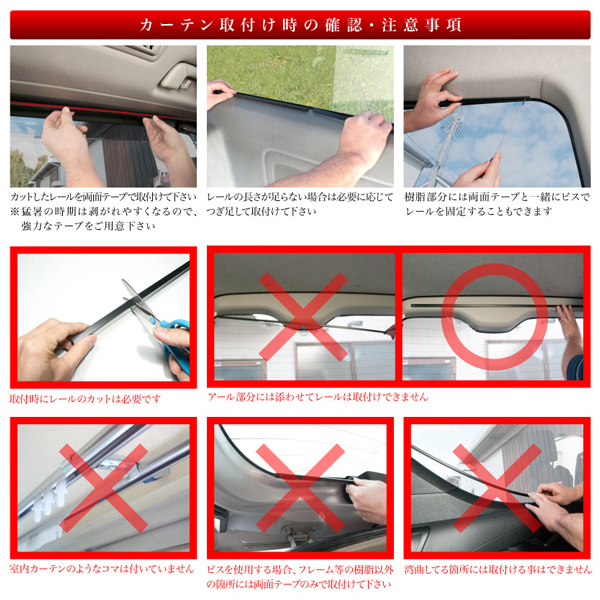 カーテン取付け時の確認・注意事項

カットしたレールを両面テープで取付けて下さい
※猛暑の時期は剥がれやすくなるので、強力なテープをご用意下さい

レールの長さが足らない場合は必要に応じてつぎ足して取付けて下さい

樹脂部分には両面テープと一緒にビスでレールを固定することもできます

取付時にレールのカットは必要です

アール部分には添わせてレールは取付けできません

室内カーテンのようなコマは付いていません

ビスを使用する場合、フレーム等の樹脂以外の箇所には両面テープのみで取付けて下さい

湾曲してる箇所には取付ける事はできません