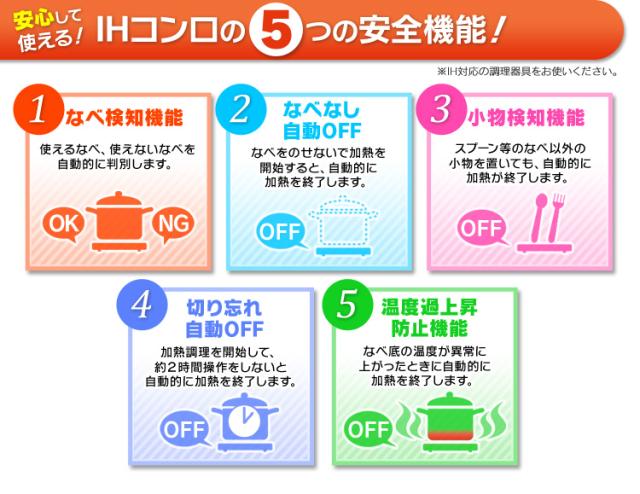 安心して使える! IHコンロの5つの安全機能!

※IH対応の調理器具をお使いください。

1 なべ検知機能

使えるなべ、使えないなべを自動的に判別します。

OK NG

2 なべなし自動OFF

なべをのせないで加熱を開始すると、自動的に加熱を終了します。

OFF

3 小物検知機能

スプーン等のなべ以外の小物を置いても、自動的に加熱が終了します。

OFF

4 切り忘れ自動OFF

加熱調理を開始して、約2時間操作をしないと自動的に加熱を終了します。

OFF

5 温度過上昇防止機能

なべ底の温度が異常に上がったときに自動的に加熱を終了します。

OFF