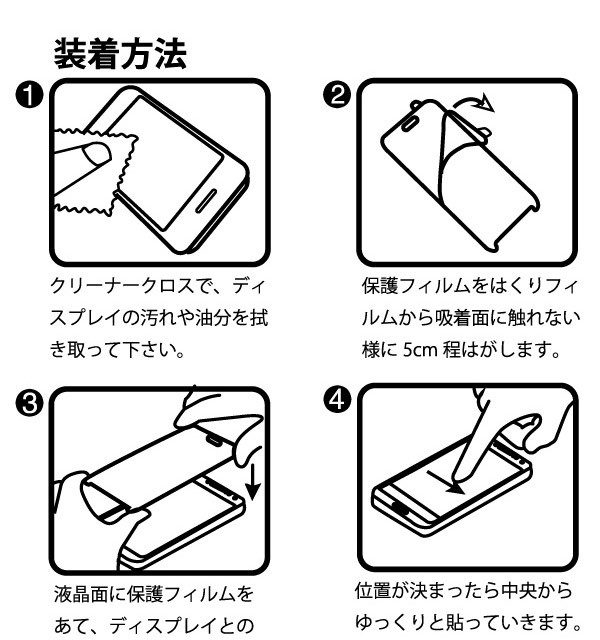 装着方法

❶

クリーナークロスで、ディスプレイの汚れや油分を拭き取って下さい。

❷

保護フィルムをはくりフィルムから吸着面に触れない様に 5cm 程はがします。

❸

液晶面に保護フィルムをあて、ディスプレイとの

❹

位置が決まったら中央からゆっくりと貼っていきます。