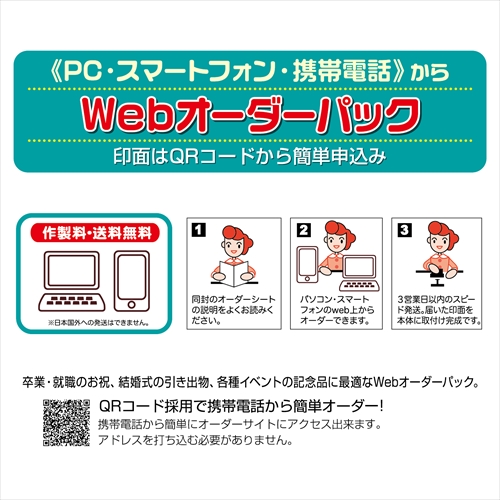 《PC・スマートフォン・携帯電話》から

Webオーダーパック

印面はQRコードから簡単申込み

作製料・送料無料

※日本国外への発送はできません。

1
同封のオーダーシートの説明をよくお読みください。

2
パソコン・スマートフォンのweb上からオーダーできます。

3
3営業日以内のスピード発送。届いた印面を本体に取付け完成です。

卒業・就職のお祝、結婚式の引き出物、各種イベントの記念品に最適なWebオーダーパック。

QRコード採用で携帯電話から簡単オーダー!
携帯電話から簡単にオーダーサイトにアクセス出来ます。
アドレスを打ち込む必要がありません。