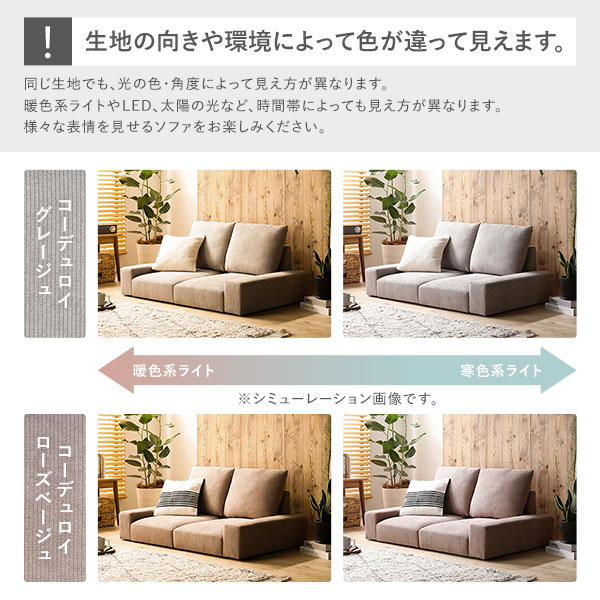 !

生地の向きや環境によって色が違って見えます。

同じ生地でも、光の色・角度によって見え方が異なります。
暖色系ライトやLED、太陽の光など、時間帯によっても見え方が異なります。
様々な表情を見せるソファをお楽しみください。

コーデュロイ
グレージュ

暖色系ライト

寒色系ライト

※シミューレーション画像です。

コーデュロイ
ローズベージュ