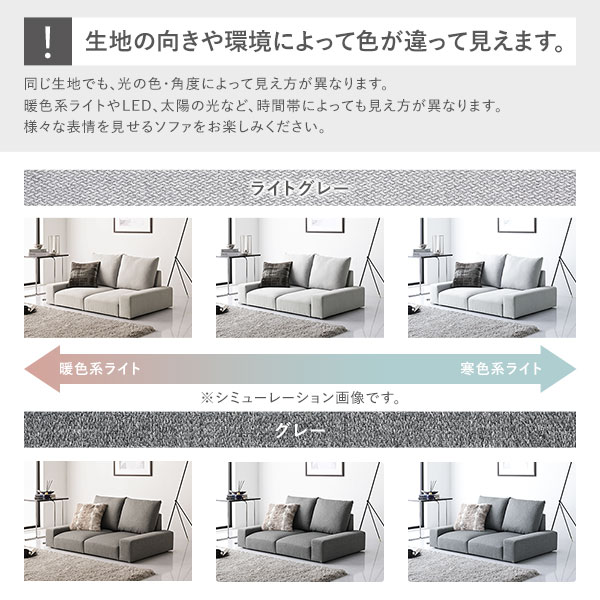 !

生地の向きや環境によって色が違って見えます。

同じ生地でも、光の色・角度によって見え方が異なります。
暖色系ライトやLED、太陽の光など、時間帯によっても見え方が異なります。
様々な表情を見せるソファをお楽しみください。

ライトグレー

暖色系ライト

寒色系ライト

※シミューレーション画像です。

グレー