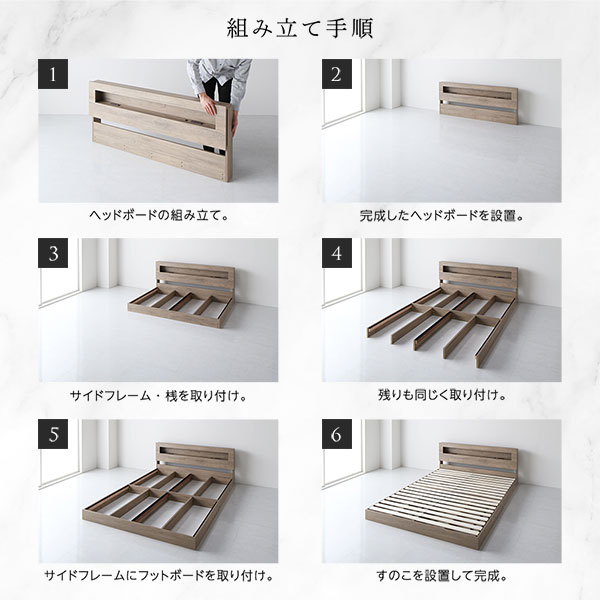 組み立て手順

1

ヘッドボードの組み立て。

2

完成したヘッドボードを設置。

3

サイドフレーム・桟を取り付け。

4

残りも同じく取り付け。

5

サイドフレームにフットボードを取り付け。

6

すのこを設置して完成。