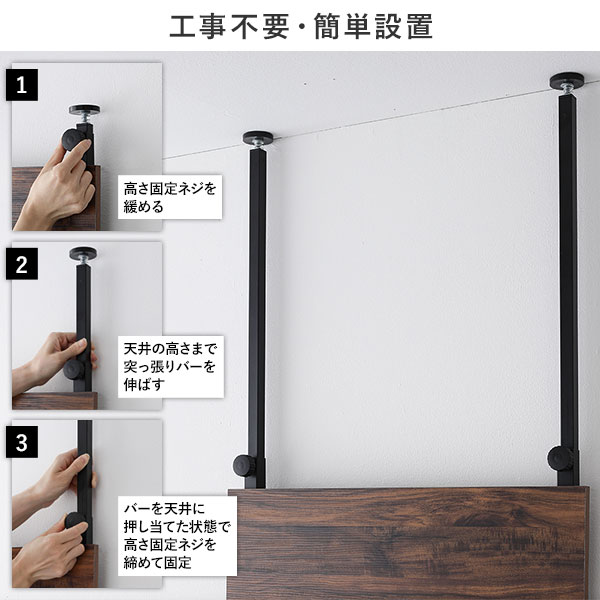 工事不要・簡単設置

1

高さ固定ネジを緩める

2

天井の高さまで突っ張りバーを伸ばす

3

バーを天井に押し当てた状態で高さ固定ネジを締めて固定