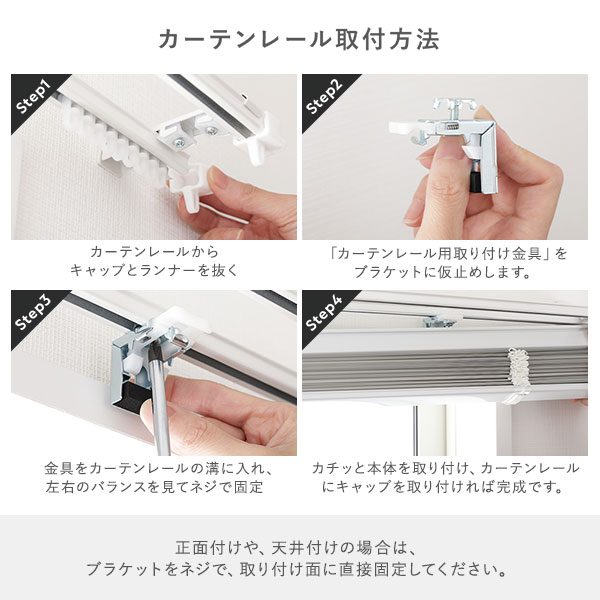 カーテンレール取付方法

Step1

カーテンレールから
キャップとランナーを抜く

Step2

「カーテンレール用取り付け金具」を
ブラケットに仮止めします。

Step3

金具をカーテンレールの溝に入れ、
左右のバランスを見てネジで固定

Step4

カチッと本体を取り付け、カーテンレール
にキャップを取り付ければ完成です。

正面付けや、天井付けの場合は、
ブラケットをネジで、取り付け面に直接固定してください。