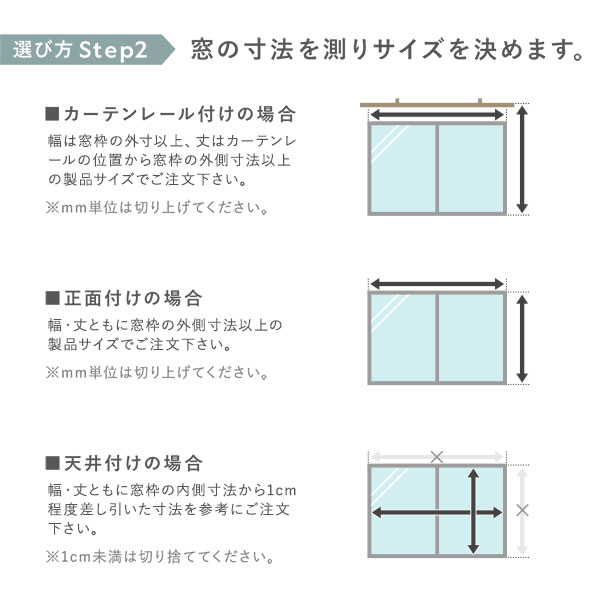 選び方 Step2

窓の寸法を測りサイズを決めます。

■カーテンレール付けの場合

幅は窓枠の外寸以上、丈はカーテンレールの位置から窓枠の外側寸法以上の製品サイズでご注文下さい。

※mm単位は切り上げてください。

■正面付けの場合

幅・丈ともに窓枠の外側寸法以上の製品サイズでご注文下さい。

※mm単位は切り上げてください。

■天井付けの場合

幅・丈ともに窓枠の内側寸法から1cm程度差し引いた寸法を参考にご注文下さい。

※1cm未満は切り捨ててください。