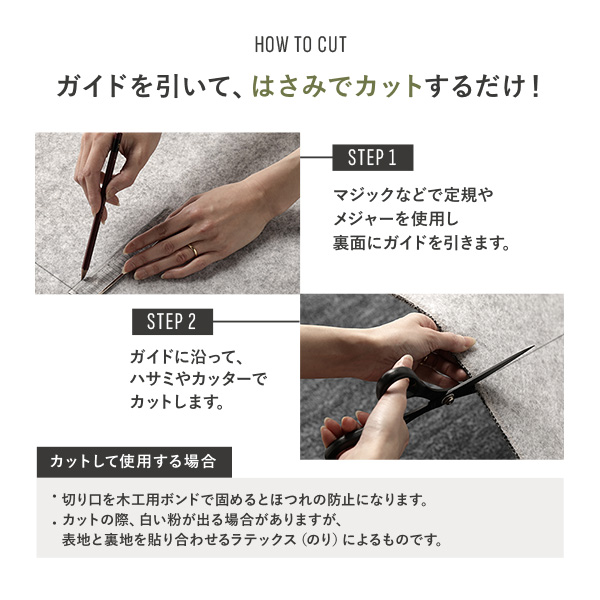 HOW TO CUT

ガイドを引いて、はさみでカットするだけ！

STEP 1

マジックなどで定規やメジャーを使用し裏面にガイドを引きます。

STEP 2

ガイドに沿って、ハサミやカッターでカットします。

カットして使用する場合

・切り口を木工用ボンドで固めるとほつれの防止になります。
・カットの際、白い粉が出る場合がありますが、表地と裏地を貼り合わせるラテックス（のり）によるものです。