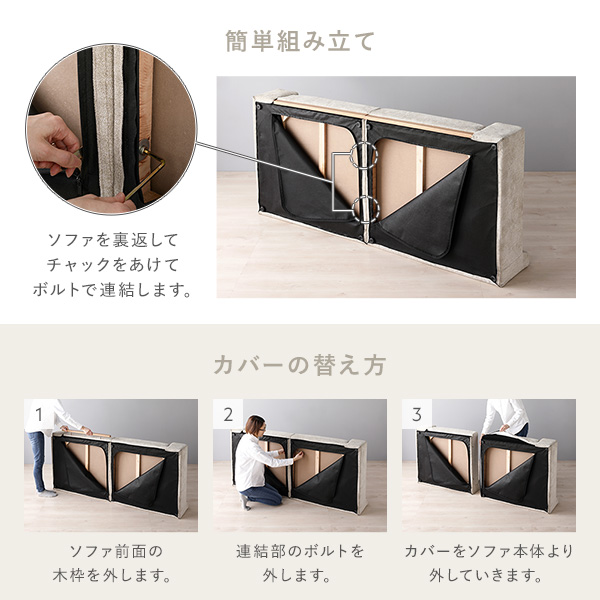 簡単組み立て

ソファを裏返して
チャックをあけて
ボルトで連結します。

カバーの替え方

1

ソファ前面の
木枠を外します。

2

連結部のボルトを
外します。

3

カバーをソファ本体より
外していきます。