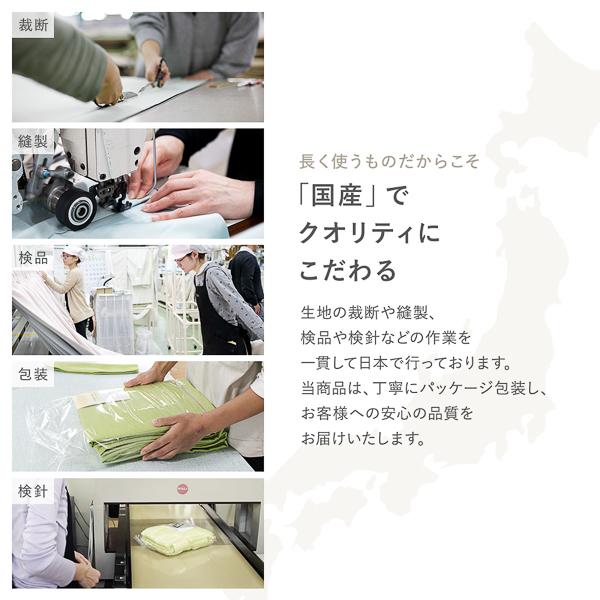 裁断

縫製

検品

包装

検針

長く使うものだからこそ

「国産」で
クオリティに
こだわる

生地の裁断や縫製、
検品や検針などの作業を
一貫して日本で行っております。
当商品は、丁寧にパッケージ包装し、
お客様への安心の品質を
お届けいたします。