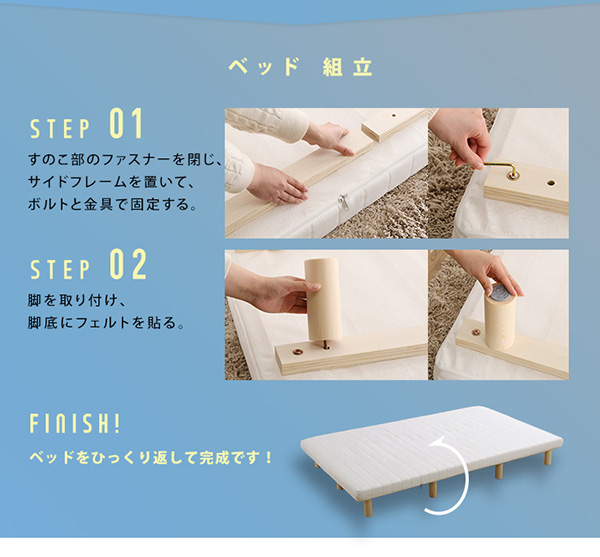 ベッド 組立

STEP 01

すのこ部のファスナーを閉じ、サイドフレームを置いて、ボルトと金具で固定する。

STEP 02

脚を取り付け、脚底にフェルトを貼る。

FINISH!

ベッドをひっくり返して完成です！