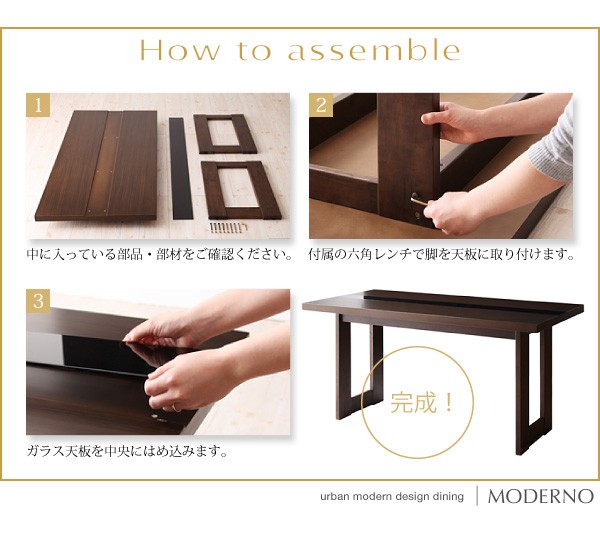 How to assemble

1

中に入っている部品・部材をご確認ください。

2

付属の六角レンチで脚を天板に取り付けます。

3

ガラス天板を中央にはめ込みます。

完成！

urban modern design dining | MODERNO