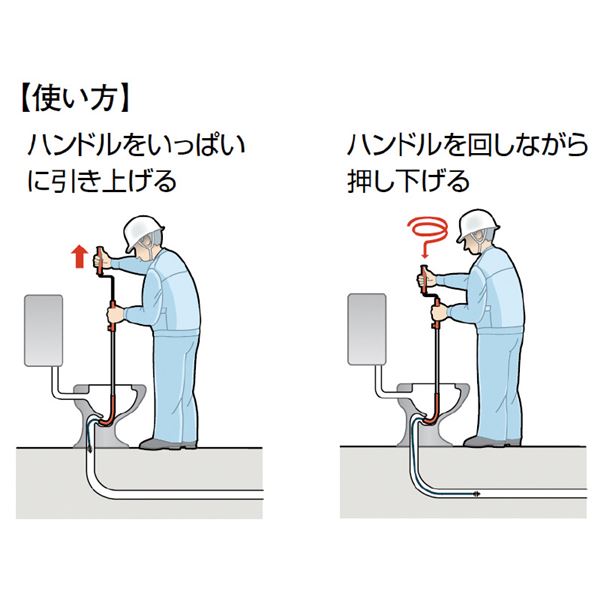 【使い方】

ハンドルをいっぱいに引き上げる

ハンドルを回しながら押し下げる