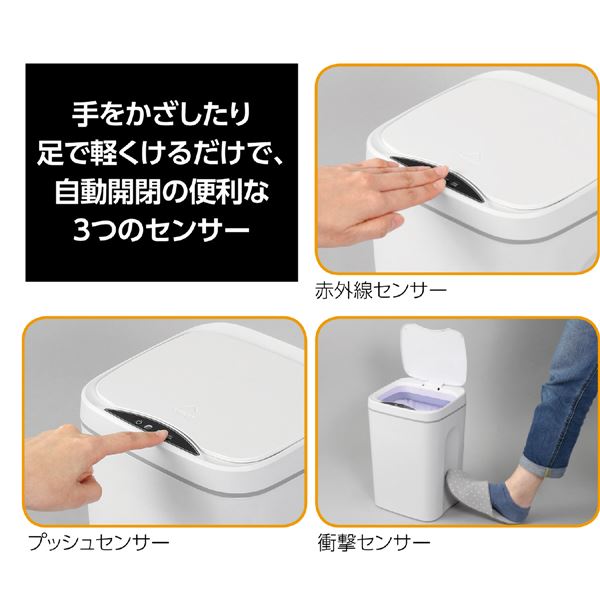 手をかざしたり
足で軽くけるだけで、
自動開閉の便利な
3つのセンサー

赤外線センサー

プッシュセンサー

衝撃センサー