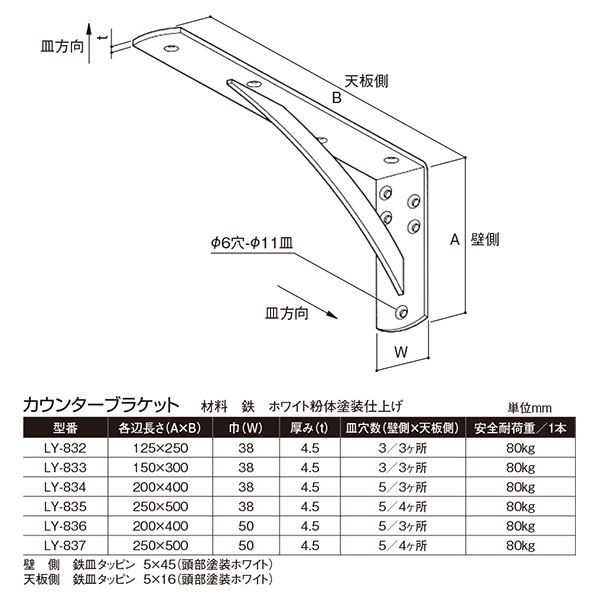 皿方向
t
天板側
B
A 壁側
φ6穴-φ11皿
皿方向
W

カウンターブラケット　材料　鉄　ホワイト粉体塗装仕上げ
単位mm

| 型番 | 各辺長さ(A×B) | 巾(W) | 厚み(t) | 皿穴数(壁側×天板側) | 安全耐荷重／1本 |
|---|---|---|---|---|---|
| LY-832 | 125×250 | 38 | 4.5 | 3／3ヶ所 | 80kg |
| LY-833 | 150×300 | 38 | 4.5 | 3／3ヶ所 | 80kg |
| LY-834 | 200×400 | 38 | 4.5 | 5／3ヶ所 | 80kg |
| LY-835 | 250×500 | 38 | 4.5 | 5／4ヶ所 | 80kg |
| LY-836 | 200×400 | 50 | 4.5 | 5／3ヶ所 | 80kg |
| LY-837 | 250×500 | 50 | 4.5 | 5／4ヶ所 | 80kg |

壁　側　鉄皿タッピン　5×45(頭部塗装ホワイト)
天板側　鉄皿タッピン　5×16(頭部塗装ホワイト)