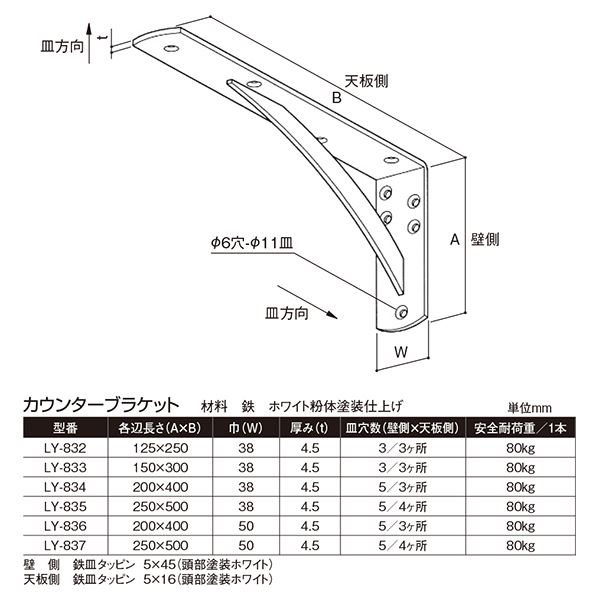 皿方向
t
天板側
B
A 壁側
φ6穴-φ11皿
皿方向
W

カウンターブラケット　材料　鉄　ホワイト粉体塗装仕上げ　単位mm

| 型番 | 各辺長さ(A×B) | 巾(W) | 厚み(t) | 皿穴数(壁側×天板側) | 安全耐荷重／1本 |
|---|---|---|---|---|---|
| LY-832 | 125×250 | 38 | 4.5 | 3／3ヶ所 | 80kg |
| LY-833 | 150×300 | 38 | 4.5 | 3／3ヶ所 | 80kg |
| LY-834 | 200×400 | 38 | 4.5 | 5／3ヶ所 | 80kg |
| LY-835 | 250×500 | 38 | 4.5 | 5／4ヶ所 | 80kg |
| LY-836 | 200×400 | 50 | 4.5 | 5／3ヶ所 | 80kg |
| LY-837 | 250×500 | 50 | 4.5 | 5／4ヶ所 | 80kg |

壁　側　鉄皿タッピン　5×45(頭部塗装ホワイト)
天板側　鉄皿タッピン　5×16(頭部塗装ホワイト)