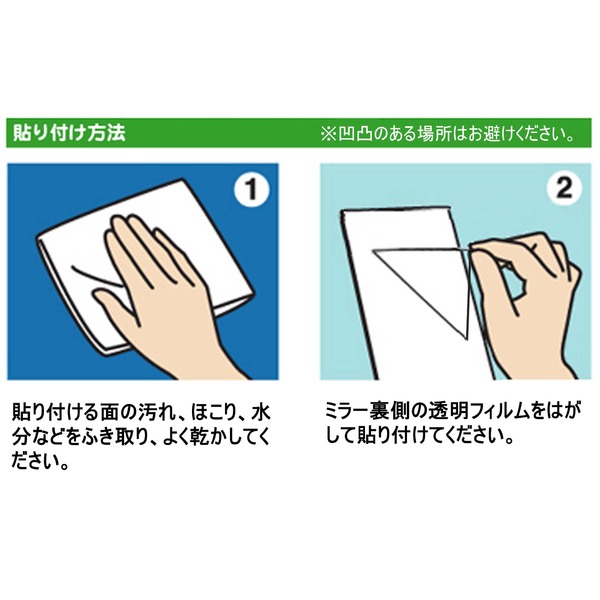 貼り付け方法

※凹凸のある場所はお避けください。

1

貼り付ける面の汚れ、ほこり、水分などをふき取り、よく乾かしてください。

2

ミラー裏側の透明フィルムをはがして貼り付けてください。