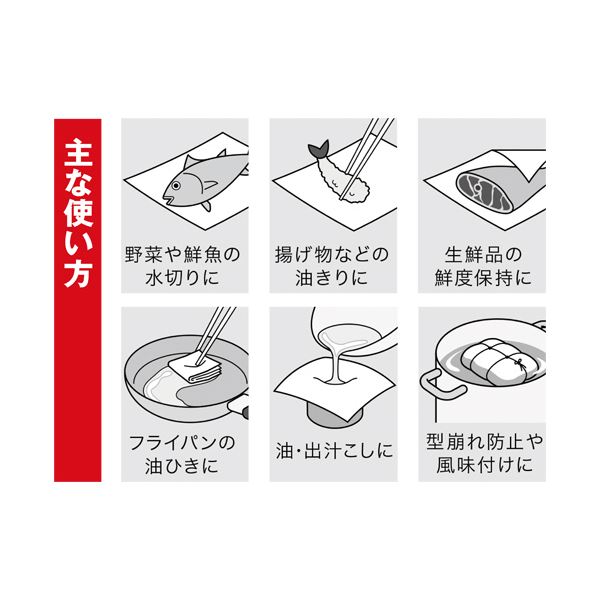 主な使い方

野菜や鮮魚の水切りに

揚げ物などの油きりに

生鮮品の鮮度保持に

フライパンの油ひきに

油・出汁こしに

型崩れ防止や風味付けに