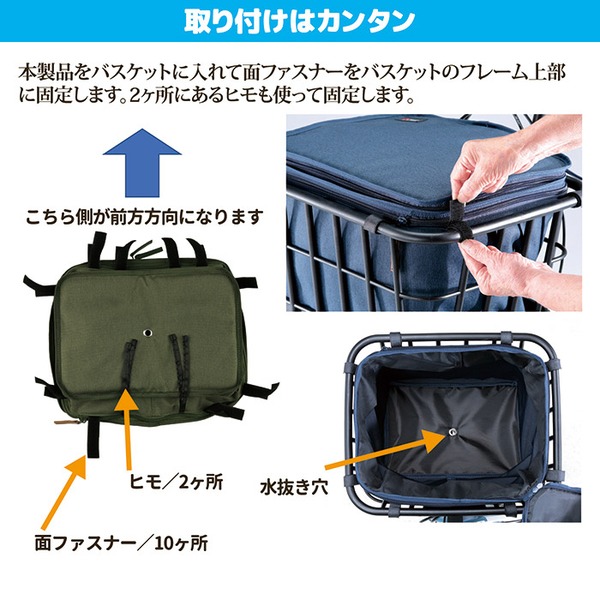 取り付けはカンタン

本製品をバスケットに入れて面ファスナーをバスケットのフレーム上部に固定します。2ヶ所にあるヒモも使って固定します。

こちら側が前方方向になります

ヒモ／2ヶ所

面ファスナー／10ヶ所

水抜き穴