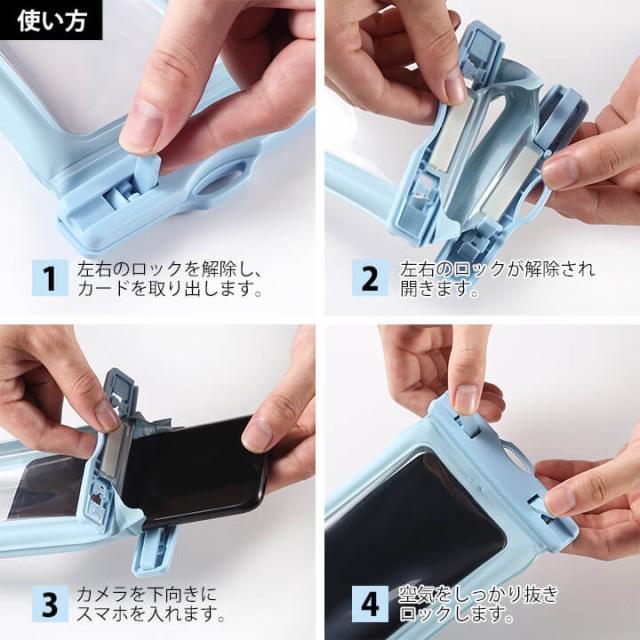 使い方

1 左右のロックを解除し、カードを取り出します。

2 左右のロックが解除され開きます。

3 カメラを下向きにスマホを入れます。

4 空気をしっかり抜きロックします。