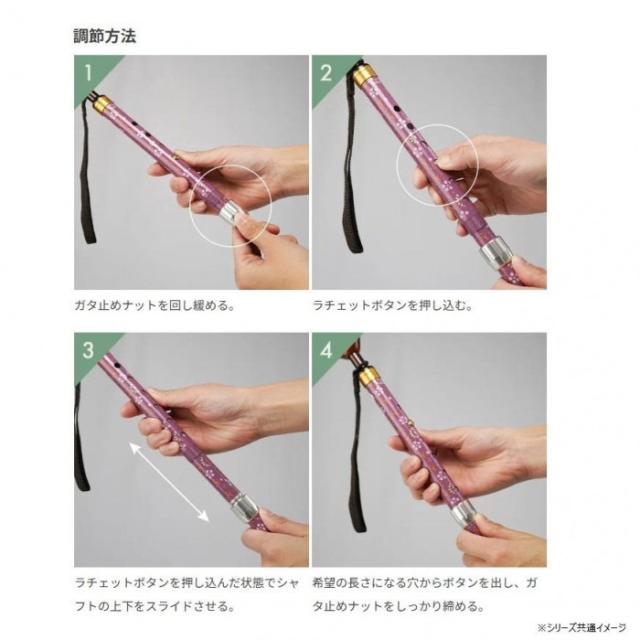 調節方法

1

ガタ止めナットを回し緩める。

2

ラチェットボタンを押し込む。

3

ラチェットボタンを押し込んだ状態でシャフトの上下をスライドさせる。

4

希望の長さになる穴からボタンを出し、ガタ止めナットをしっかり締める。

※シリーズ共通イメージ