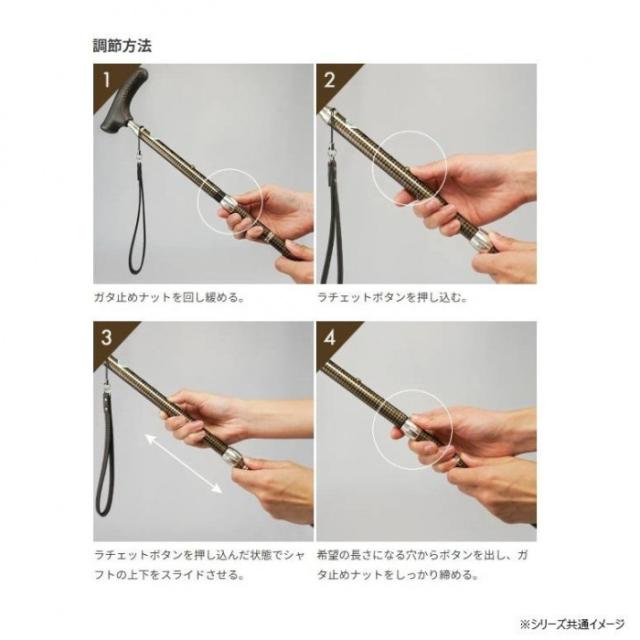 調節方法

1

ガタ止めナットを回し緩める。

2

ラチェットボタンを押し込む。

3

ラチェットボタンを押し込んだ状態でシャフトの上下をスライドさせる。

4

希望の長さになる穴からボタンを出し、ガタ止めナットをしっかり締める。

※シリーズ共通イメージ