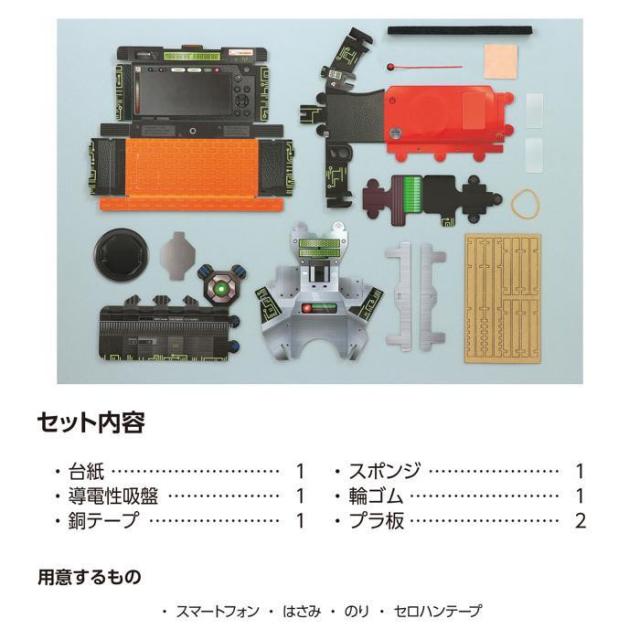 セット内容

・台紙 ………………………… 1
・導電性吸盤 ………………… 1
・銅テープ …………………… 1

・スポンジ …………………… 1
・輪ゴム ……………………… 1
・プラ板 ……………………… 2

用意するもの

・スマートフォン ・はさみ ・のり ・セロハンテープ