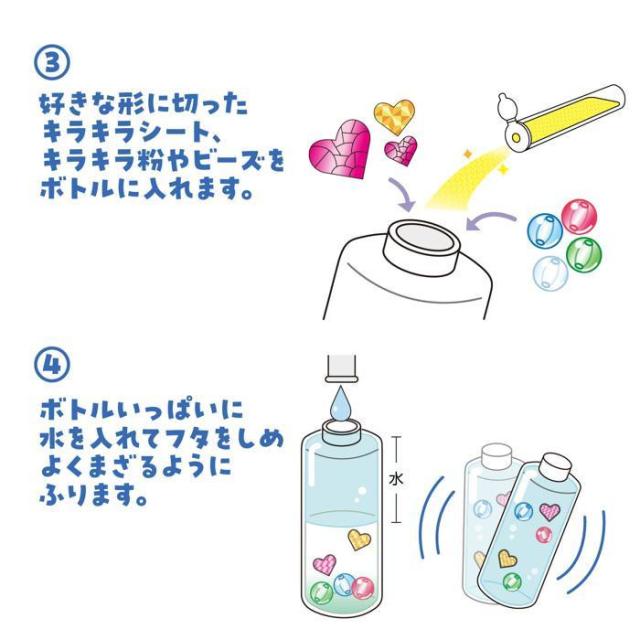 ③
好きな形に切ったキラキラシート、キラキラ粉やビーズをボトルに入れます。

④
ボトルいっぱいに水を入れてフタをしめよくまざるようにふります。

水