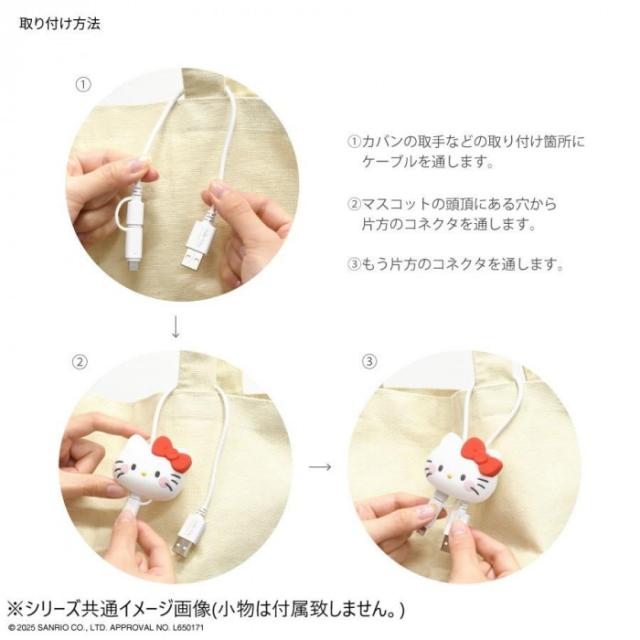 取り付け方法

①

①カバンの取手などの取り付け箇所にケーブルを通します。

②マスコットの頭頂にある穴から片方のコネクタを通します。

③もう片方のコネクタを通します。

↓

②

→

③

※シリーズ共通イメージ画像(小物は付属致しません。)

© 2025 SANRIO CO., LTD. APPROVAL NO. L650171