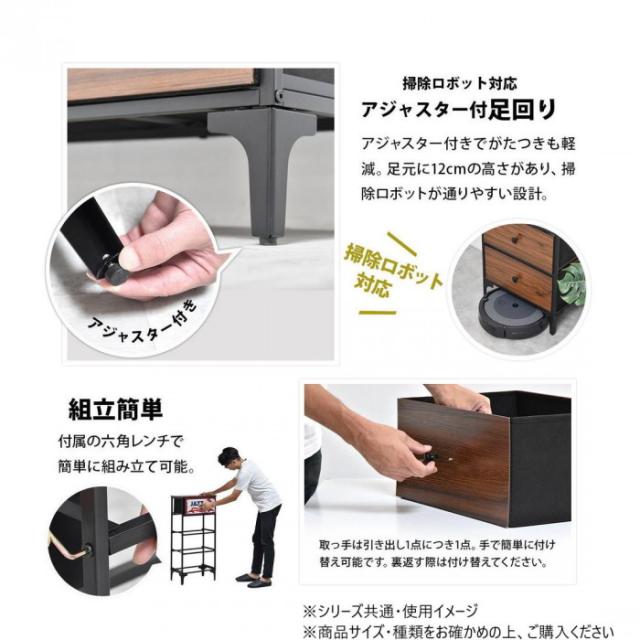 掃除ロボット対応
アジャスター付足回り

アジャスター付きでがたつきも軽減。足元に12cmの高さがあり、掃除ロボットが通りやすい設計。

アジャスター付き

掃除ロボット対応

組立簡単

付属の六角レンチで簡単に組み立て可能。

取っ手は引き出し1点につき1点。手で簡単に付け替え可能です。裏返す際は付け替えてください。

※シリーズ共通・使用イメージ
※商品サイズ・種類をお確かめの上、ご購入ください