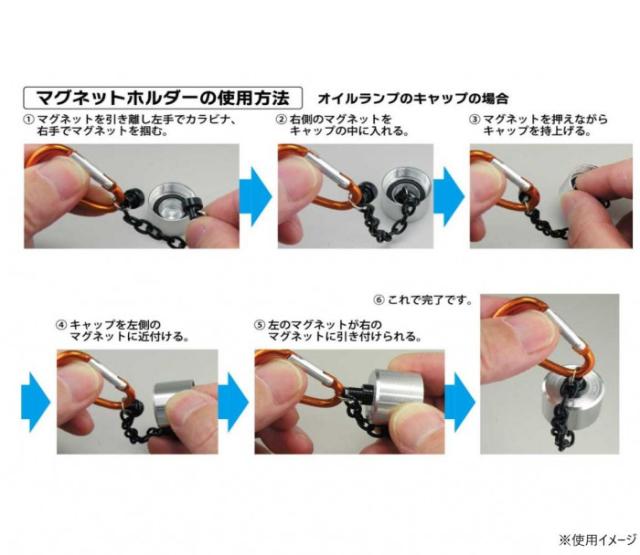 マグネットホルダーの使用方法

オイルランプのキャップの場合

① マグネットを引き離し左手でカラビナ、右手でマグネットを掴む。

② 右側のマグネットをキャップの中に入れる。

③ マグネットを押えながらキャップを持上げる。

④ キャップを左側のマグネットに近付ける。

⑤ 左のマグネットが右のマグネットに引き付けられる。

⑥ これで完了です。

※使用イメージ