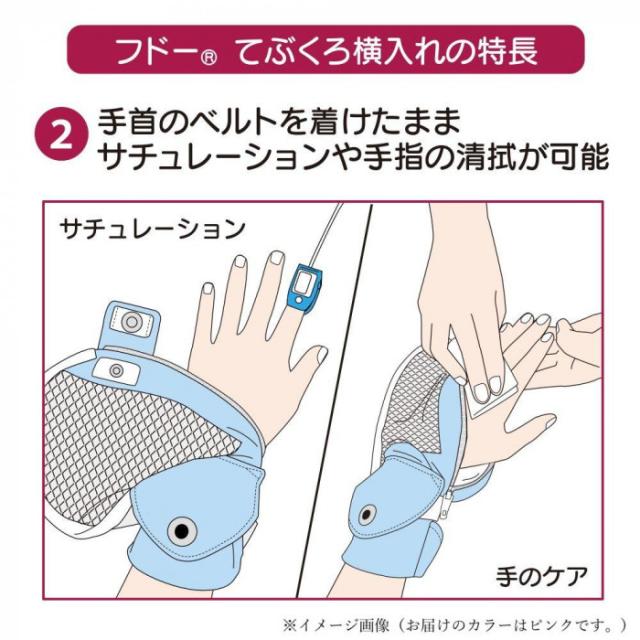 フドー® てぶくろ横入れの特長

2 手首のベルトを着けたまま
サチュレーションや手指の清拭が可能

サチュレーション

手のケア

※イメージ画像（お届けのカラーはピンクです。）