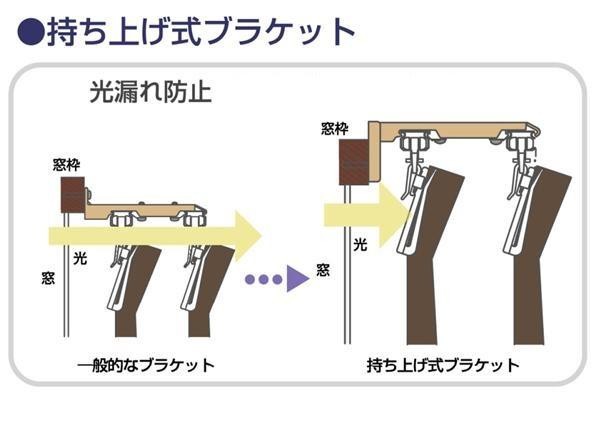 ●持ち上げ式ブラケット

光漏れ防止

窓枠

光

窓

一般的なブラケット

窓枠

光

窓

持ち上げ式ブラケット