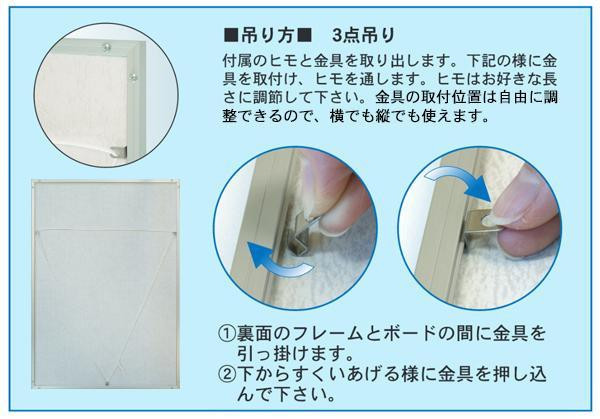 ■吊り方■　3点吊り

付属のヒモと金具を取り出します。下記の様に金具を取付け、ヒモを通します。ヒモはお好きな長さに調節して下さい。金具の取付位置は自由に調整できるので、横でも縦でも使えます。

①裏面のフレームとボードの間に金具を引っ掛けます。
②下からすくいあげる様に金具を押し込んで下さい。