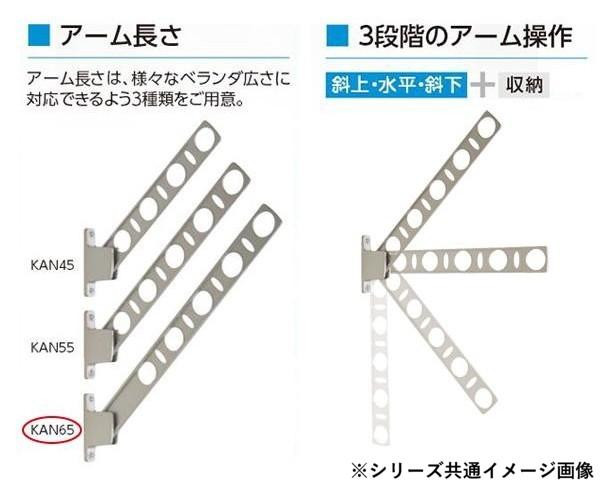 ■ アーム長さ

アーム長さは、様々なベランダ広さに対応できるよう3種類をご用意。

KAN45

KAN55

KAN65

■ 3段階のアーム操作

斜上・水平・斜下 + 収納

※シリーズ共通イメージ画像