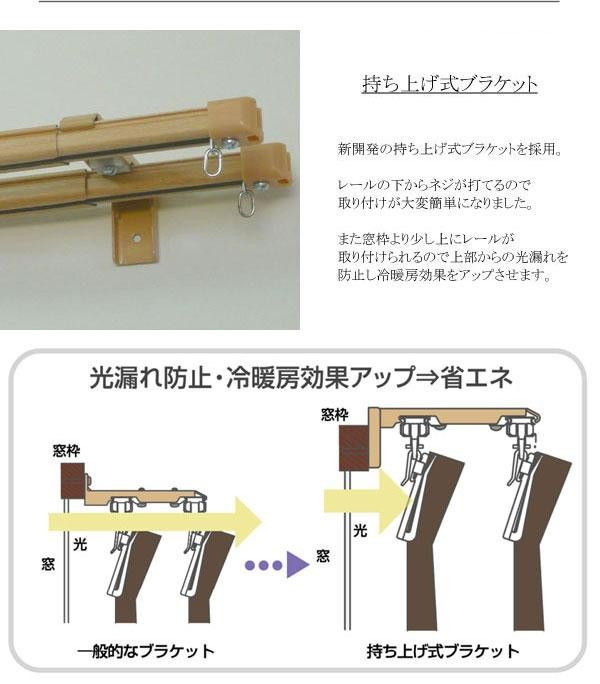 持ち上げ式ブラケット

新開発の持ち上げ式ブラケットを採用。

レールの下からネジが打てるので
取り付けが大変簡単になりました。

また窓枠より少し上にレールが
取り付けられるので上部からの光漏れを
防止し冷暖房効果をアップさせます。

光漏れ防止・冷暖房効果アップ⇒省エネ

窓枠

光

窓

一般的なブラケット

窓枠

光

窓

持ち上げ式ブラケット