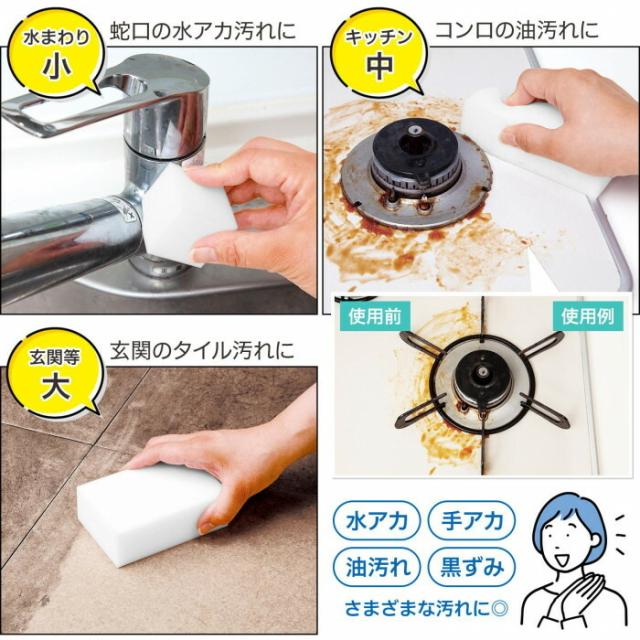 水まわり
小
蛇口の水アカ汚れに

キッチン
中
コンロの油汚れに

使用前
使用例

玄関等
大
玄関のタイル汚れに

水アカ
手アカ
油汚れ
黒ずみ
さまざまな汚れに◎