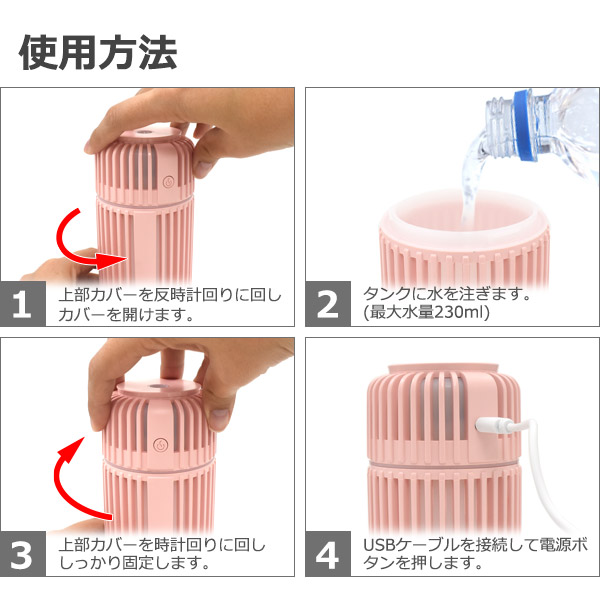 使用方法

1 上部カバーを反時計回りに回しカバーを開けます。

2 タンクに水を注ぎます。(最大水量230ml)

3 上部カバーを時計回りに回ししっかり固定します。

4 USBケーブルを接続して電源ボタンを押します。