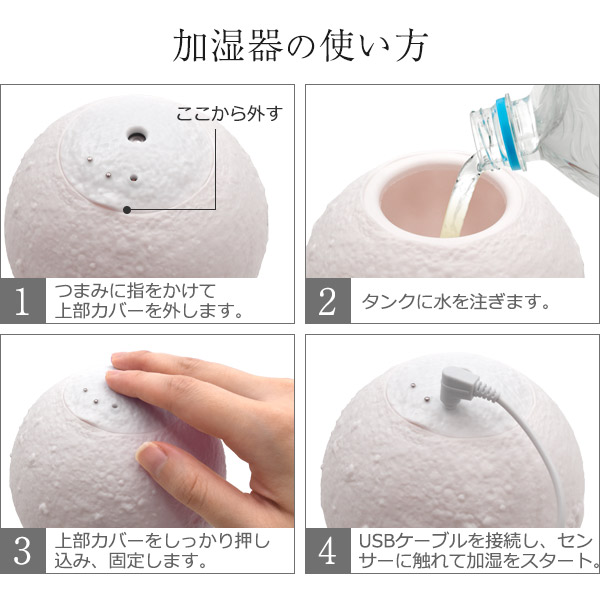 加湿器の使い方

ここから外す

1 つまみに指をかけて上部カバーを外します。

2 タンクに水を注ぎます。

3 上部カバーをしっかり押し込み、固定します。

4 USBケーブルを接続し、センサーに触れて加湿をスタート。