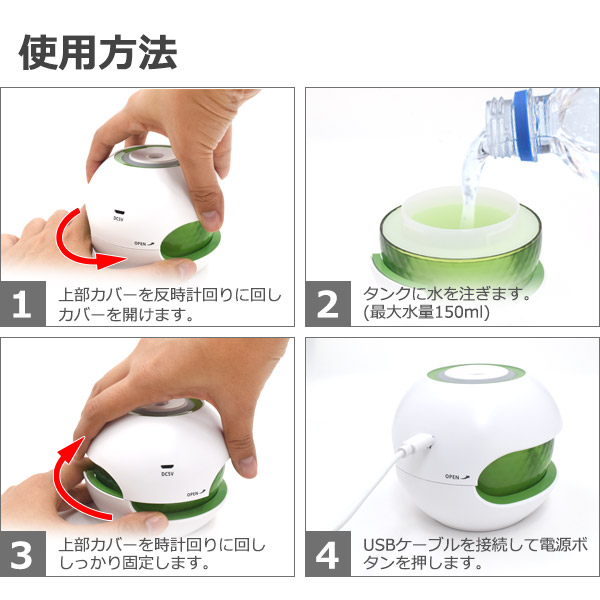 使用方法

DC5V

OPEN

1 上部カバーを反時計回りに回しカバーを開けます。

2 タンクに水を注ぎます。(最大水量150ml)

DC5V

OPEN

3 上部カバーを時計回りに回ししっかり固定します。

OPEN

4 USBケーブルを接続して電源ボタンを押します。