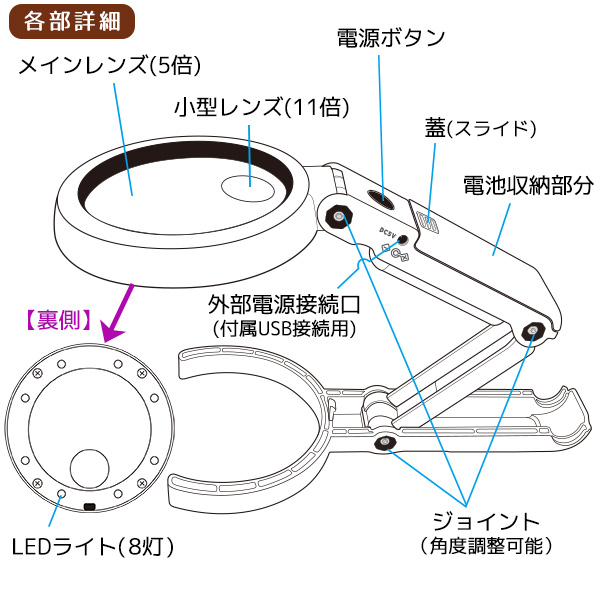 各部詳細

メインレンズ(5倍)

小型レンズ(11倍)

電源ボタン

蓋(スライド)

電池収納部分

DC5V

外部電源接続口
(付属USB接続用)

【裏側】

LEDライト(8灯)

ジョイント
(角度調整可能)