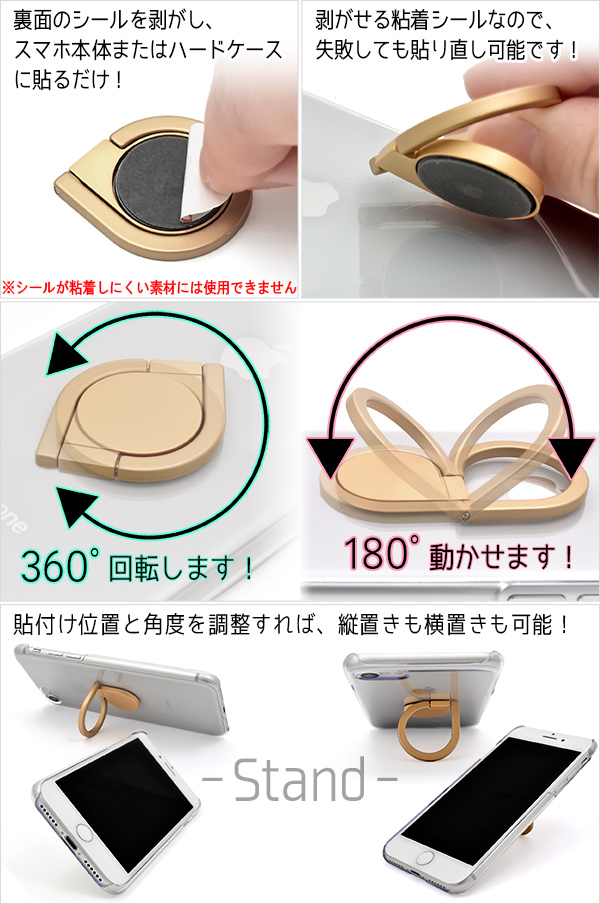 裏面のシールを剥がし、スマホ本体またはハードケースに貼るだけ！

※シールが粘着しにくい素材には使用できません

剥がせる粘着シールなので、失敗しても貼り直し可能です！

360° 回転します！

180° 動かせます！

貼付け位置と角度を調整すれば、縦置きも横置きも可能！

-Stand-