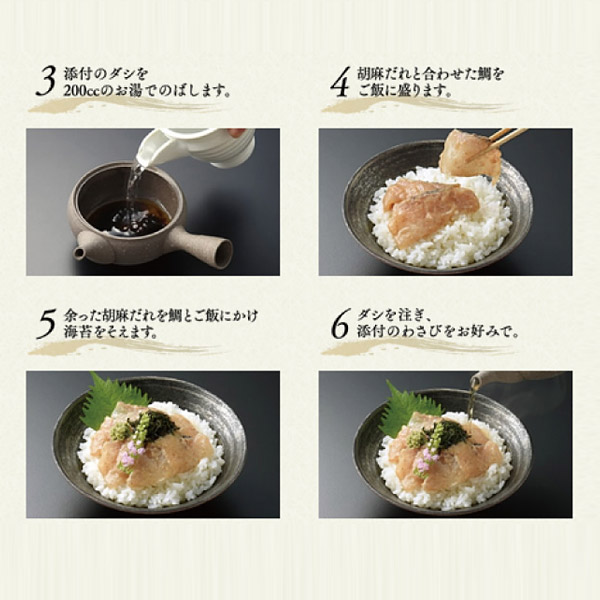 3 添付のダシを
200ccのお湯でのばします。

4 胡麻だれと合わせた鯛を
ご飯に盛ります。

5 余った胡麻だれを鯛とご飯にかけ
海苔をそえます。

6 ダシを注ぎ、
添付のわさびをお好みで。