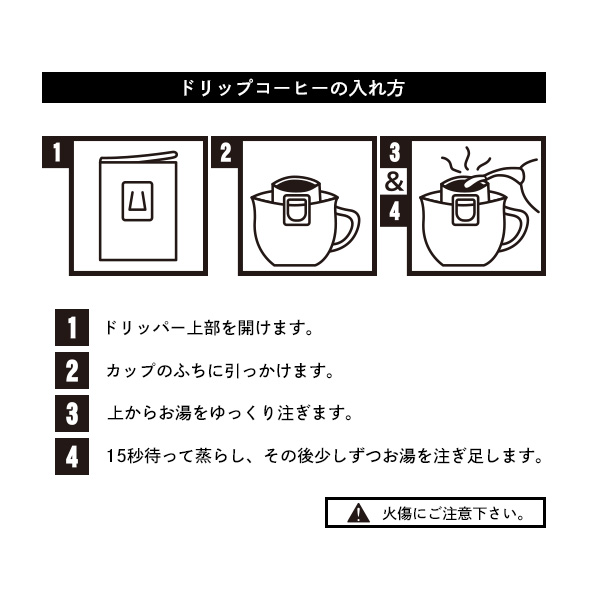 ドリップコーヒーの入れ方

1

2

3
&
4

1 ドリッパー上部を開けます。

2 カップのふちに引っかけます。

3 上からお湯をゆっくり注ぎます。

4 15秒待って蒸らし、その後少しずつお湯を注ぎ足します。

火傷にご注意下さい。