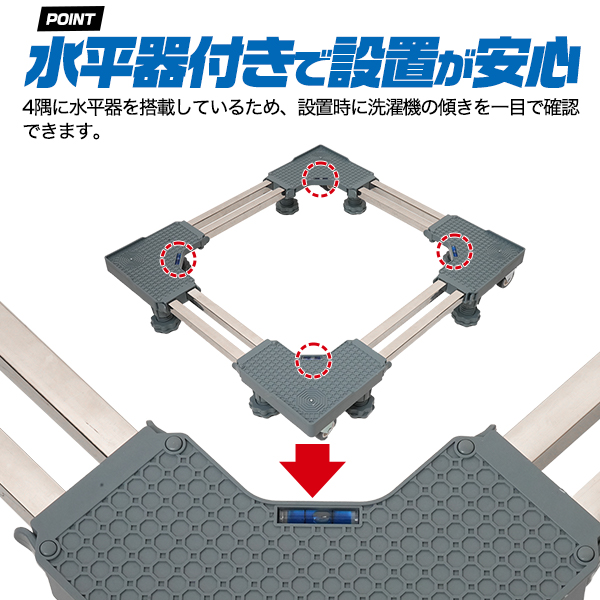 POINT

水平器付きで設置が安心

4隅に水平器を搭載しているため、設置時に洗濯機の傾きを一目で確認できます。