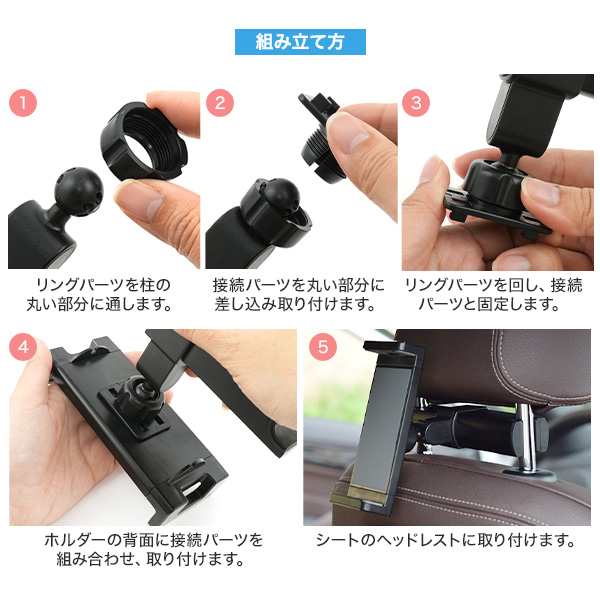 組み立て方

1

リングパーツを柱の丸い部分に通します。

2

接続パーツを丸い部分に差し込み取り付けます。

3

リングパーツを回し、接続パーツと固定します。

4

ホルダーの背面に接続パーツを組み合わせ、取り付けます。

5

シートのヘッドレストに取り付けます。