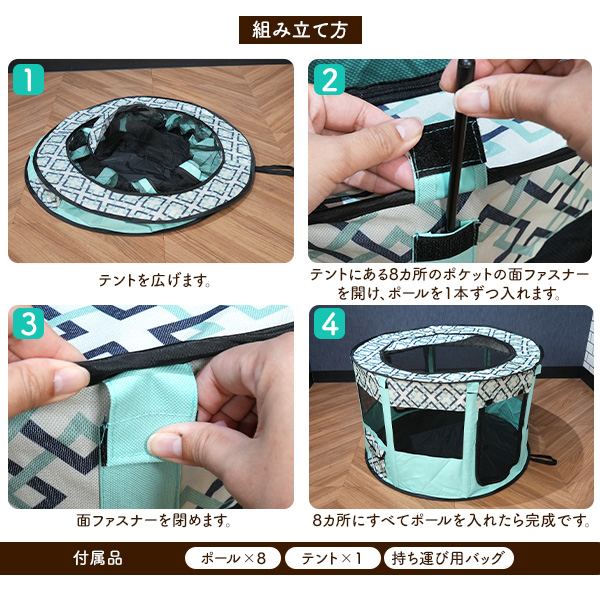 組み立て方

1

テントを広げます。

2

テントにある8カ所のポケットの面ファスナーを開け、ポールを1本ずつ入れます。

3

面ファスナーを閉めます。

4

8カ所にすべてポールを入れたら完成です。

付属品 ポール×8 テント×1 持ち運び用バッグ