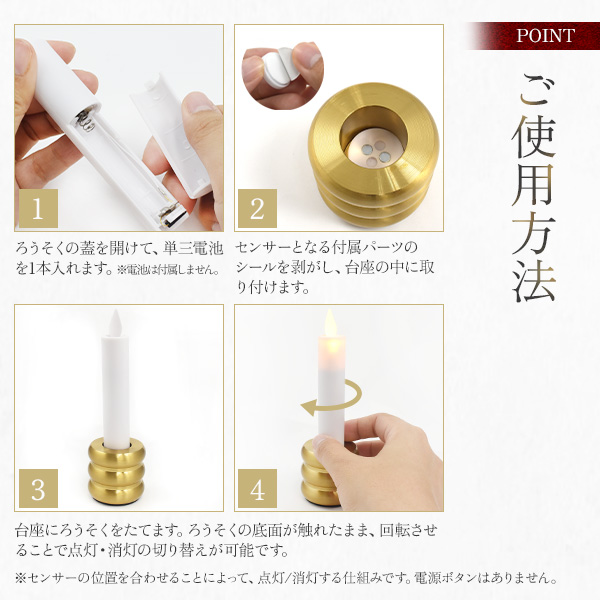 POINT

ご使用方法

1

ろうそくの蓋を開けて、単三電池を1本入れます。※電池は付属しません。

2

センサーとなる付属パーツのシールを剥がし、台座の中に取り付けます。

3

4

台座にろうそくをたてます。ろうそくの底面が触れたまま、回転させることで点灯・消灯の切り替えが可能です。

※センサーの位置を合わせることによって、点灯/消灯する仕組みです。電源ボタンはありません。