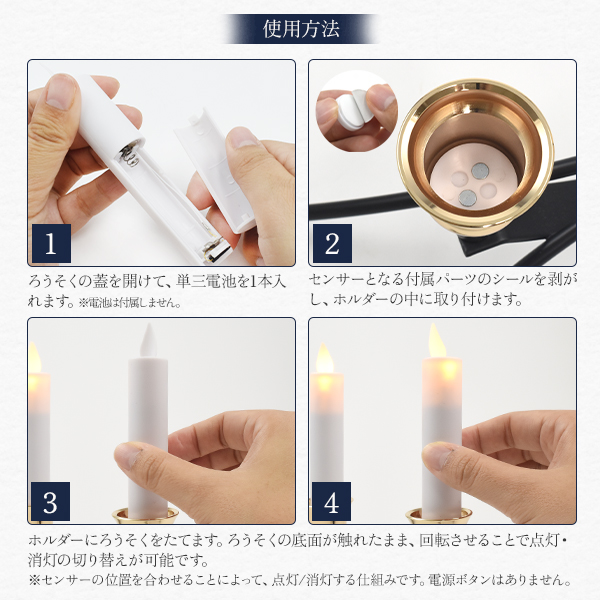 使用方法

1

ろうそくの蓋を開けて、単三電池を1本入れます。※電池は付属しません。

2

センサーとなる付属パーツのシールを剥がし、ホルダーの中に取り付けます。

3

4

ホルダーにろうそくをたてます。ろうそくの底面が触れたまま、回転させることで点灯・消灯の切り替えが可能です。
※センサーの位置を合わせることによって、点灯/消灯する仕組みです。電源ボタンはありません。