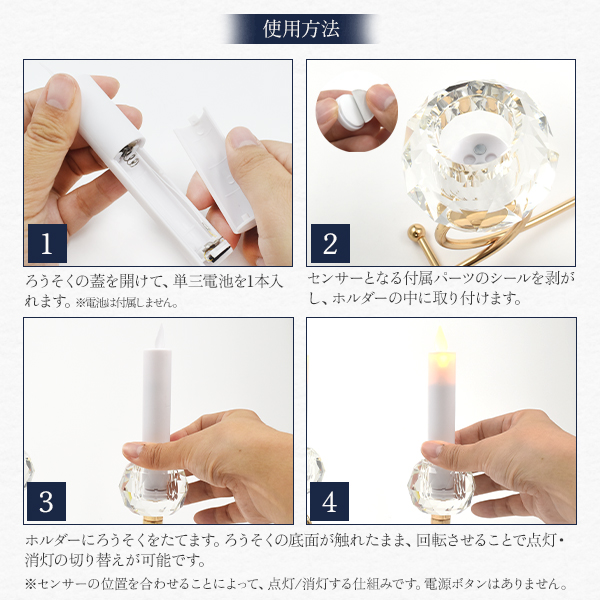 使用方法

1

ろうそくの蓋を開けて、単三電池を1本入れます。※電池は付属しません。

2

センサーとなる付属パーツのシールを剥がし、ホルダーの中に取り付けます。

3

4

ホルダーにろうそくをたてます。ろうそくの底面が触れたまま、回転させることで点灯・消灯の切り替えが可能です。

※センサーの位置を合わせることによって、点灯/消灯する仕組みです。電源ボタンはありません。