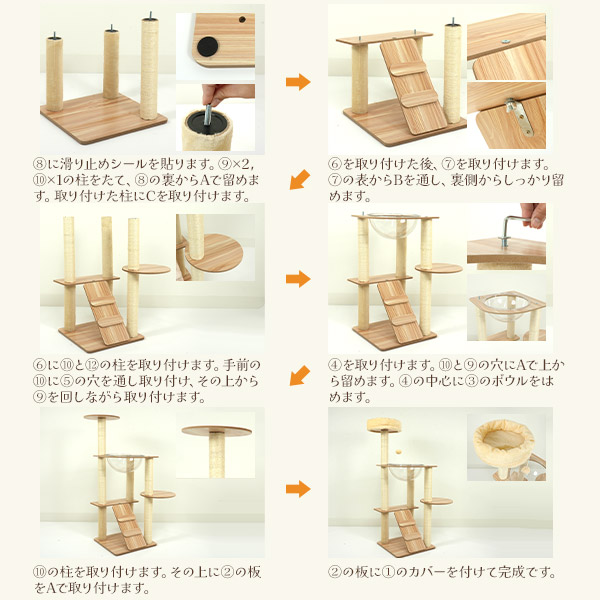 ⑧に滑り止めシールを貼ります。⑨×2，⑩×1の柱をたて、⑧の裏からAで留めます。取り付けた柱にCを取り付けます。

⑥を取り付けた後、⑦を取り付けます。⑦の表からBを通し、裏側からしっかり留めます。

⑥に⑩と⑫の柱を取り付けます。手前の⑩に⑤の穴を通し取り付け、その上から⑨を回しながら取り付けます。

④を取り付けます。⑩と⑨の穴にAで上から留めます。④の中心に③のボウルをはめます。

⑩の柱を取り付けます。その上に②の板をAで取り付けます。

②の板に①のカバーを付けて完成です。